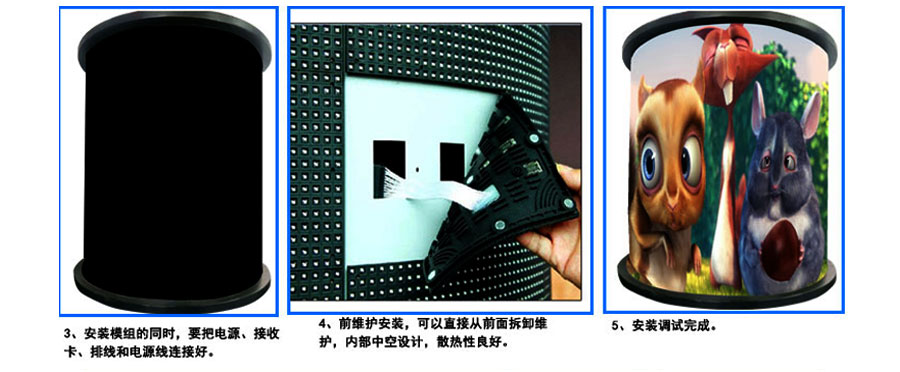 3、安装模组的同时，要把电源、接收卡、排线和电源线连接好。

4、前维护安装，可以直接从前面拆卸维护，内部中空设计，散热性良好。

5、安装调试完成。